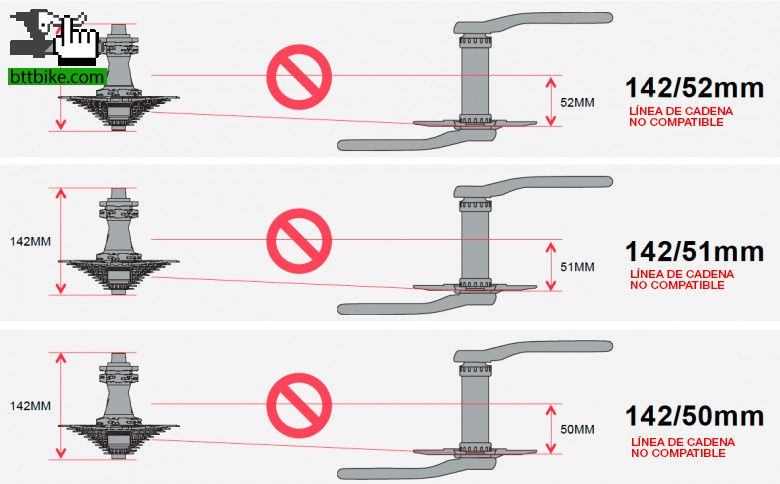 bttbike.com

52MM

142/52mm
LÍNEA DE CADENA
NO COMPATIBLE

142MM

51MM

142/51mm
LÍNEA DE CADENA
NO COMPATIBLE

142MM

50MM

142/50mm
LÍNEA DE CADENA
NO COMPATIBLE