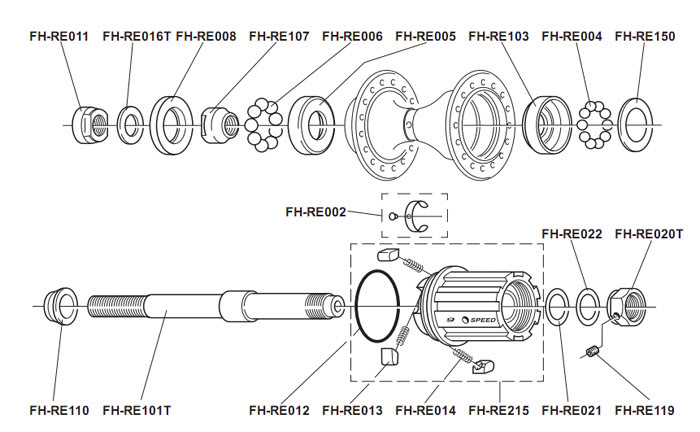 FH-RE011 FH-RE016T FH-RE008 FH-RE107 FH-RE006 FH-RE005 FH-RE103 FH-RE004 FH-RE150

FH-RE002

FH-RE022 FH-RE020T

SPEED

FH-RE110 FH-RE101T FH-RE012 FH-RE013 FH-RE014 FH-RE215 FH-RE021 FH-RE119